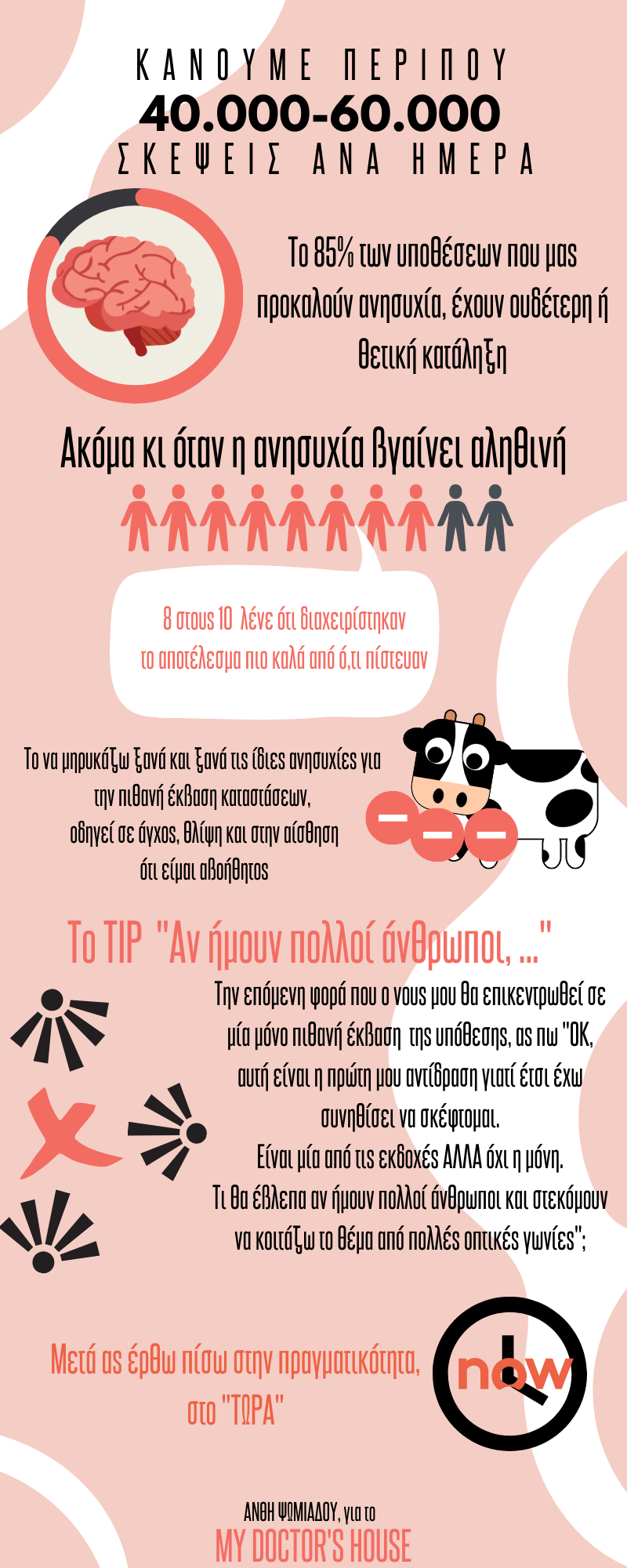 ΚΑΝΟΥΜΕ ΠΕΡΙΠΟΥ
40.000-60.000
ΣΚΕΨΕΙΣ ΑΝΑ ΗΜΕΡΑ

Το 85% των υποθέσεων που μας προκαλούν ανησυχία, έχουν ουδέτερη ή θετική κατάληξη

Ακόμα κι όταν η ανησυχία βγαίνει αληθινή

8 στους 10 λένε ότι διαχειρίστηκαν το αποτέλεσμα πιο καλά από ό,τι πίστευαν

Το να μηρυκάζω ξανά και ξανά τις ίδιες ανησυχίες για την πιθανή έκβαση καταστάσεων, οδηγεί σε άγχος, θλίψη και στην αίσθηση ότι είμαι αβοήθητος

Το TIP "Αν ήμουν πολλοί άνθρωποι, ..."

Την επόμενη φορά που ο νους μου θα επικεντρωθεί σε μία μόνο πιθανή έκβαση της υπόθεσης, ας πω "ΟΚ, αυτή είναι η πρώτη μου αντίδραση γιατί έτσι έχω συνηθίσει να σκέφτομαι.
Είναι μία από τις εκδοχές ΑΛΛΑ όχι η μόνη.
Τι θα έβλεπα αν ήμουν πολλοί άνθρωποι και στεκόμουν να κοιτάζω το θέμα από πολλές οπτικές γωνίες";

Μετά ας έρθω πίσω στην πραγματικότητα, στο "ΤΩΡΑ"

now

ΑΝΘΗ ΨΩΜΙΑΔΟΥ, για το
MY DOCTOR'S HOUSE